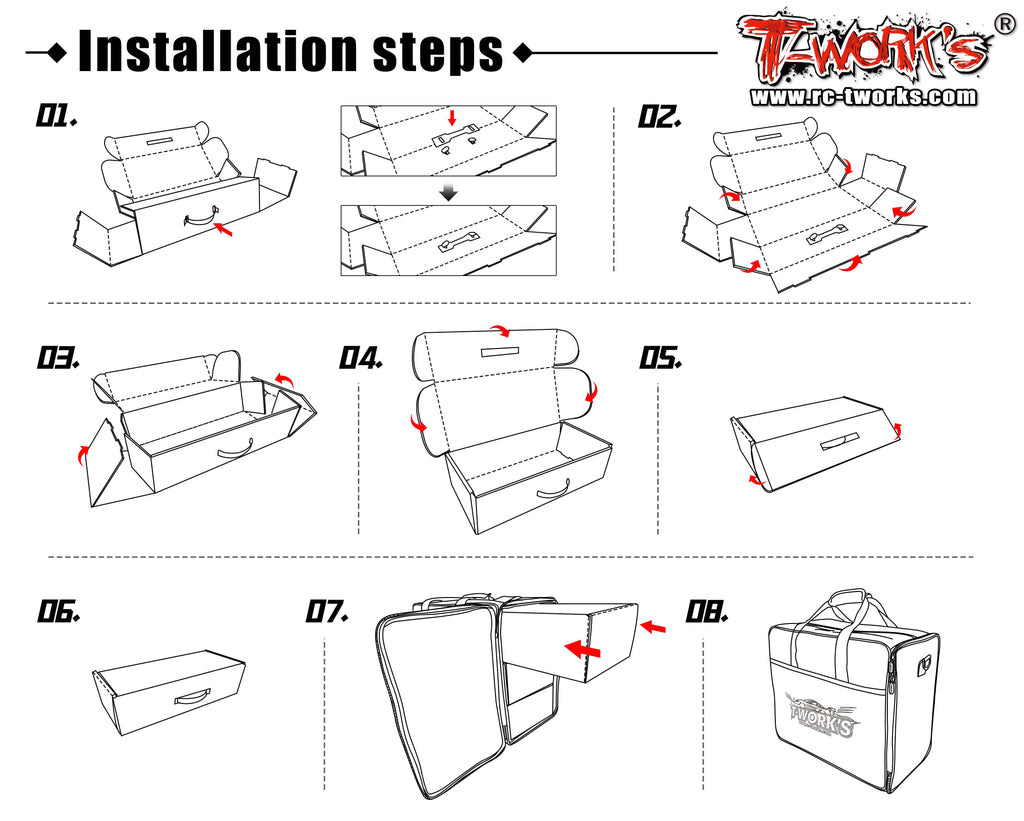 Installation steps

T-WORK'S®
www.rc-tworks.com

01.

02.

03.

04.

05.

06.

07.

08.

T-WORK'S