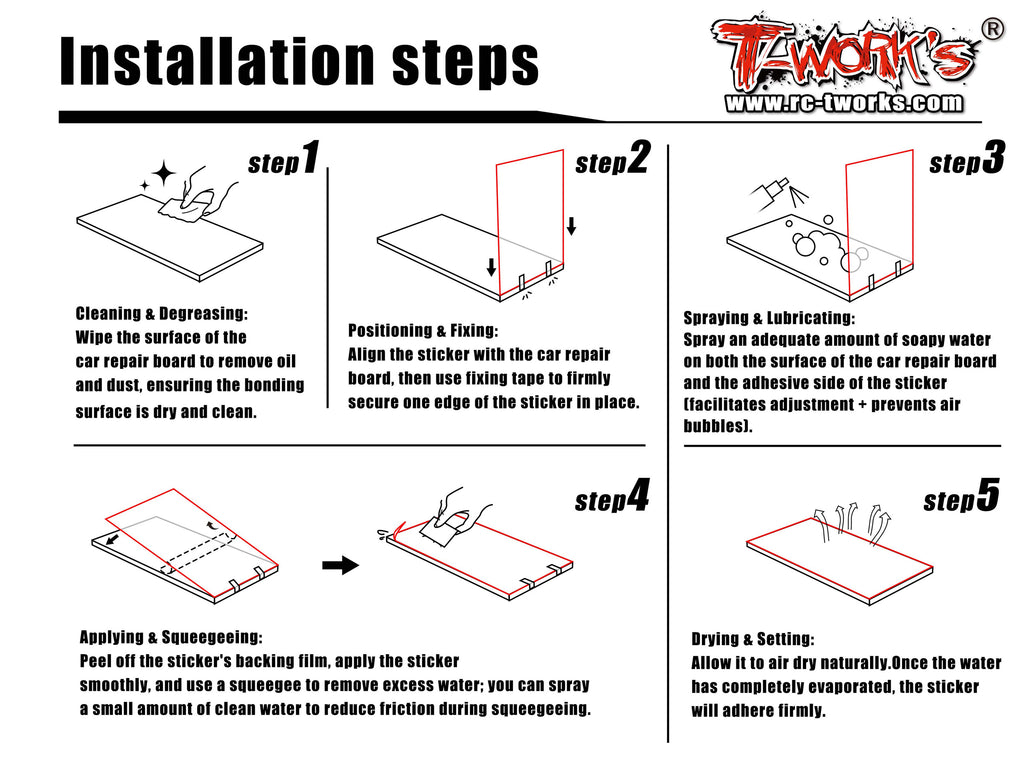 Installation steps

T-WORK'S ®
www.rc-tworks.com

step1

Cleaning & Degreasing:
Wipe the surface of the car repair board to remove oil and dust, ensuring the bonding surface is dry and clean.

step2

Positioning & Fixing:
Align the sticker with the car repair board, then use fixing tape to firmly secure one edge of the sticker in place.

step3

Spraying & Lubricating:
Spray an adequate amount of soapy water on both the surface of the car repair board and the adhesive side of the sticker (facilitates adjustment + prevents air bubbles).

step4

Applying & Squeegeeing:
Peel off the sticker's backing film, apply the sticker smoothly, and use a squeegee to remove excess water; you can spray a small amount of clean water to reduce friction during squeegeeing.

step5

Drying & Setting:
Allow it to air dry naturally.Once the water has completely evaporated, the sticker will adhere firmly.