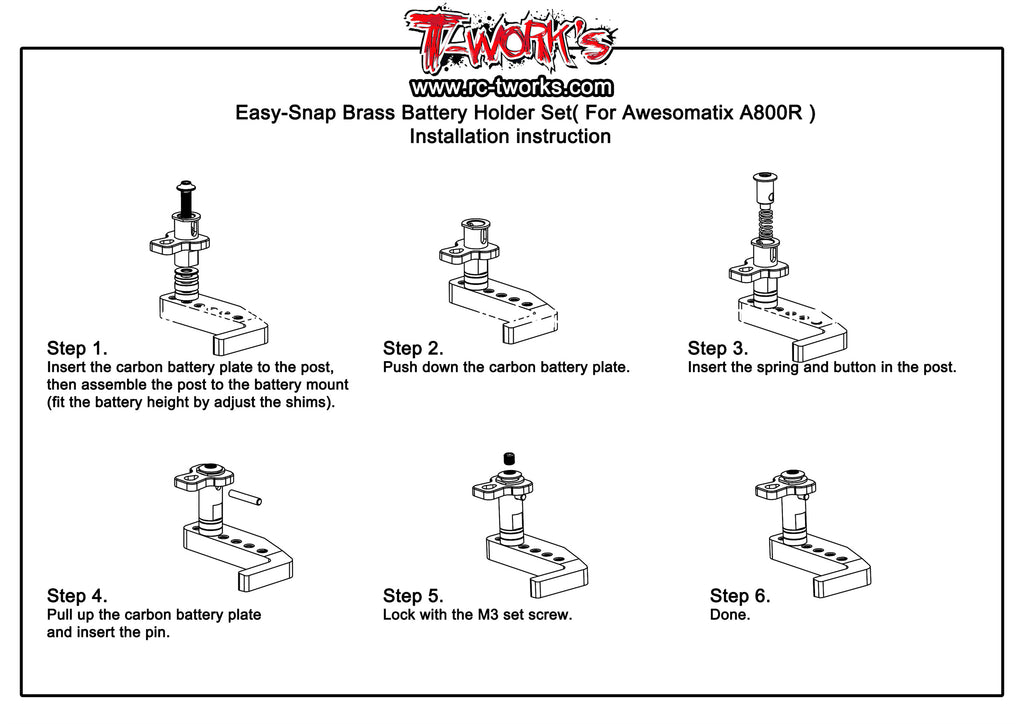 T-WORK'S
www.rc-tworks.com

Easy-Snap Brass Battery Holder Set( For Awesomatix A800R )
Installation instruction

Step 1.
Insert the carbon battery plate to the post, then assemble the post to the battery mount (fit the battery height by adjust the shims).

Step 2.
Push down the carbon battery plate.

Step 3.
Insert the spring and button in the post.

Step 4.
Pull up the carbon battery plate and insert the pin.

Step 5.
Lock with the M3 set screw.

Step 6.
Done.