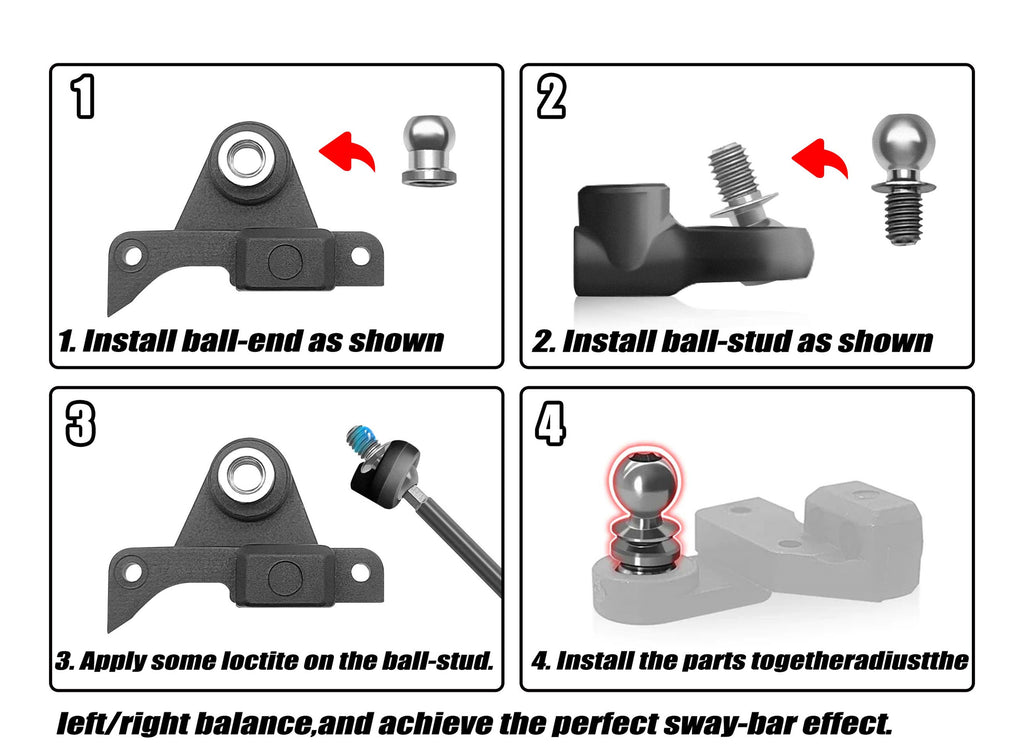 1

1. Install ball-end as shown

2

2. Install ball-stud as shown

3

3. Apply some loctite on the ball-stud.

4

4. Install the parts togetheradiustthe

left/right balance,and achieve the perfect sway-bar effect.